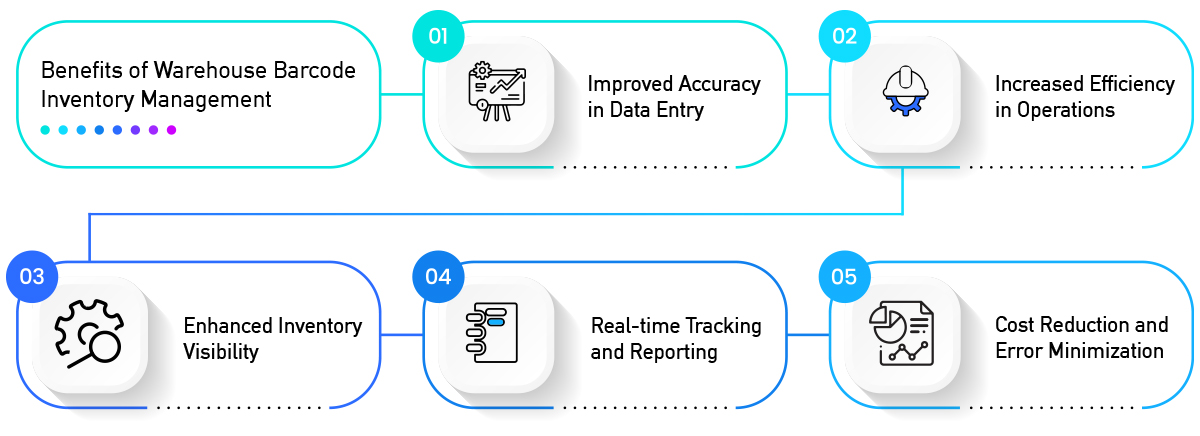 Benefits of Warehouse Barcode Inventory Management

01
Improved Accuracy in Data Entry

02
Increased Efficiency in Operations

03
Enhanced Inventory Visibility

04
Real-time Tracking and Reporting

05
Cost Reduction and Error Minimization