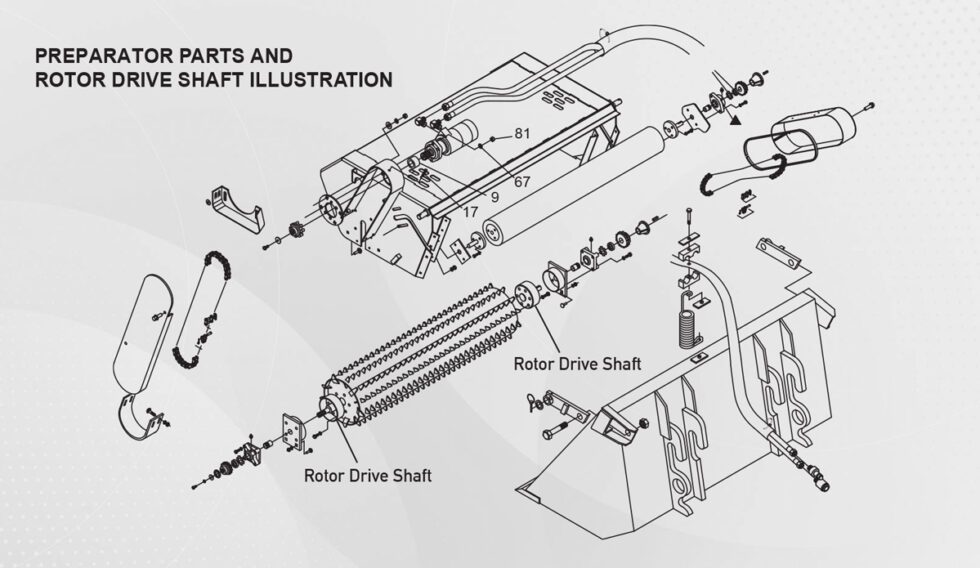 PREPARATOR PARTS AND
ROTOR DRIVE SHAFT ILLUSTRATION

81

67

9

17

Rotor Drive Shaft

Rotor Drive Shaft